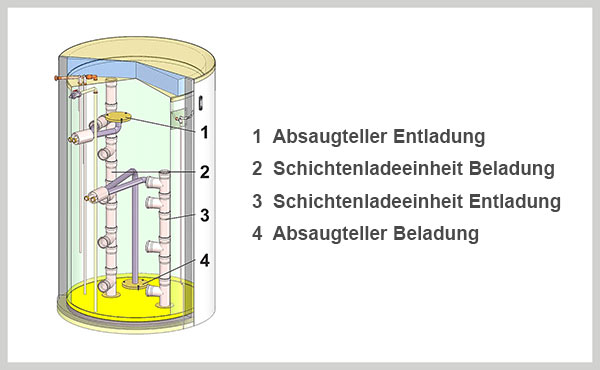 1
2
3
4

1 Absaugteller Entladung
2 Schichtenladeeinheit Beladung
3 Schichtenladeeinheit Entladung
4 Absaugteller Beladung